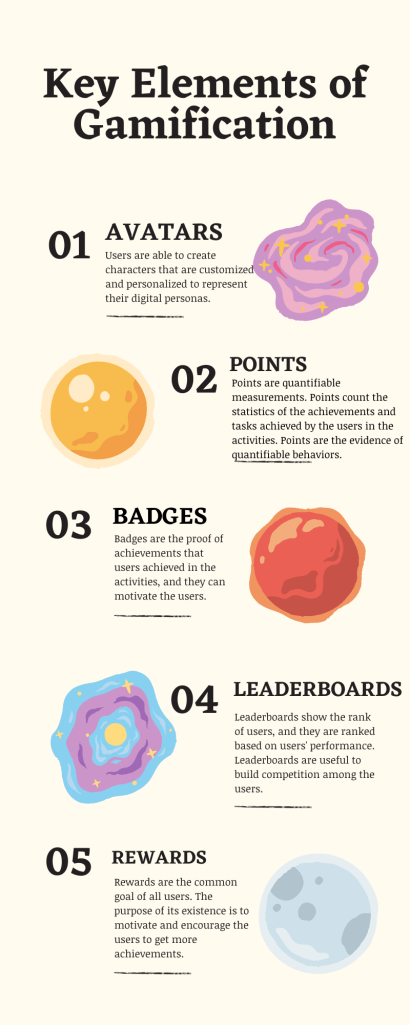 Key Elements of Gamification

01 AVATARS
Users are able to create characters that are customized and personalized to represent their digital personas.

02 POINTS
Points are quantifiable measurements. Points count the statistics of the achievements and tasks achieved by the users in the activities. Points are the evidence of quantifiable behaviors.

03 BADGES
Badges are the proof of achievements that users achieved in the activities, and they can motivate the users.

04 LEADERBOARDS
Leaderboards show the rank of users, and they are ranked based on users' performance. Leaderboards are useful to build competition among the users.

05 REWARDS
Rewards are the common goal of all users. The purpose of its existence is to motivate and encourage the users to get more achievements.